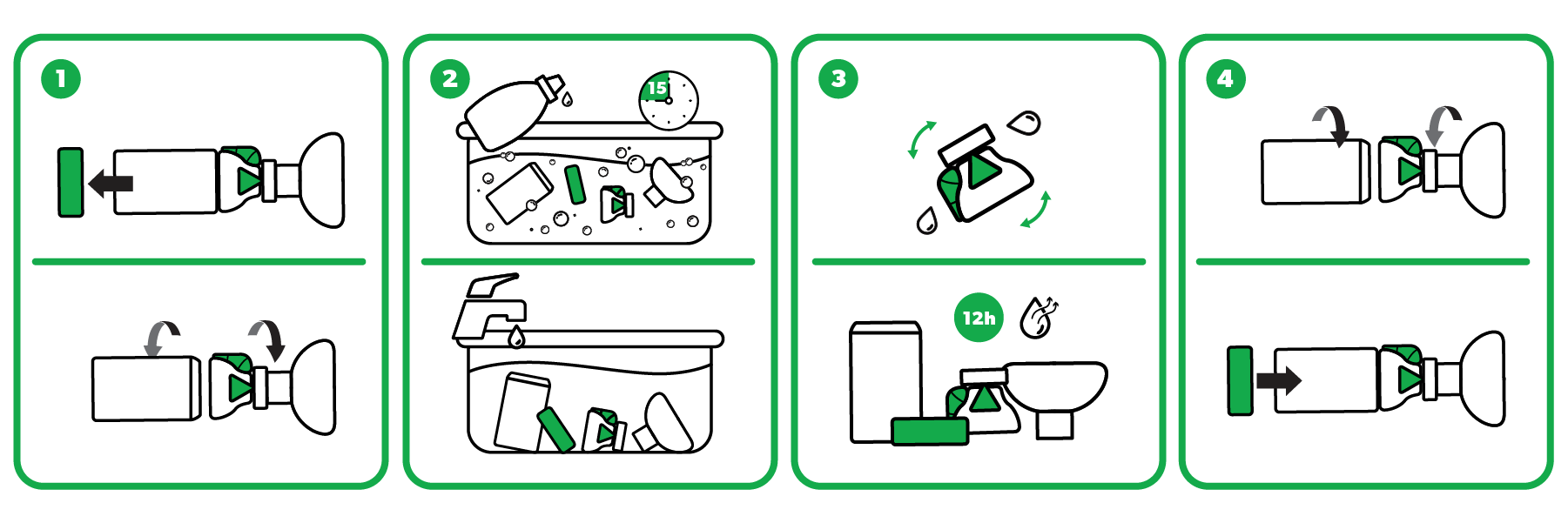 1

2

15

3

12h

4